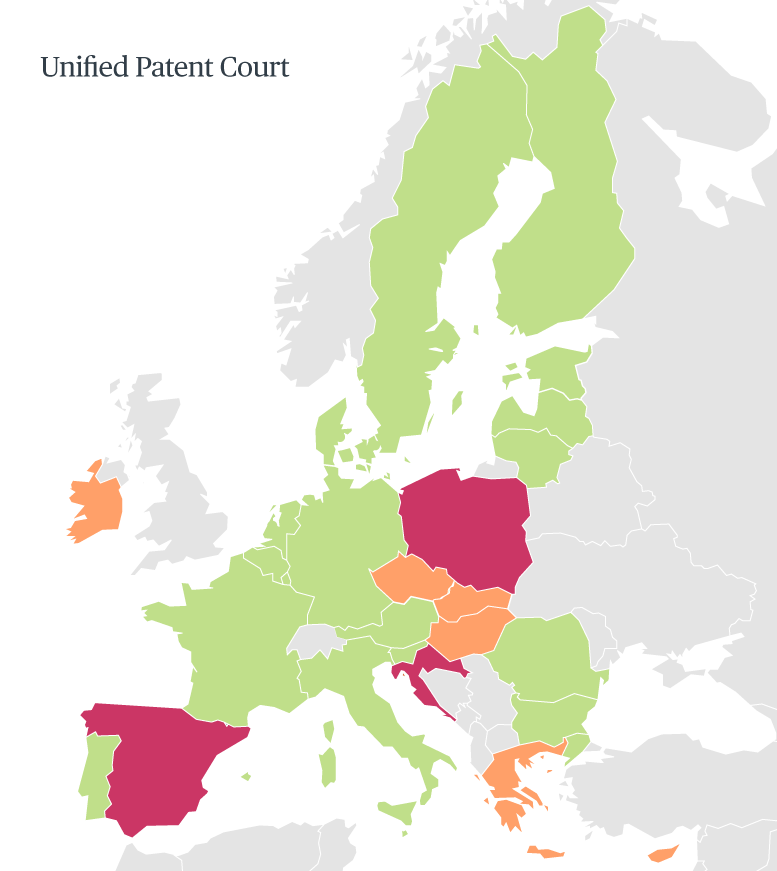 Unified Patent Court