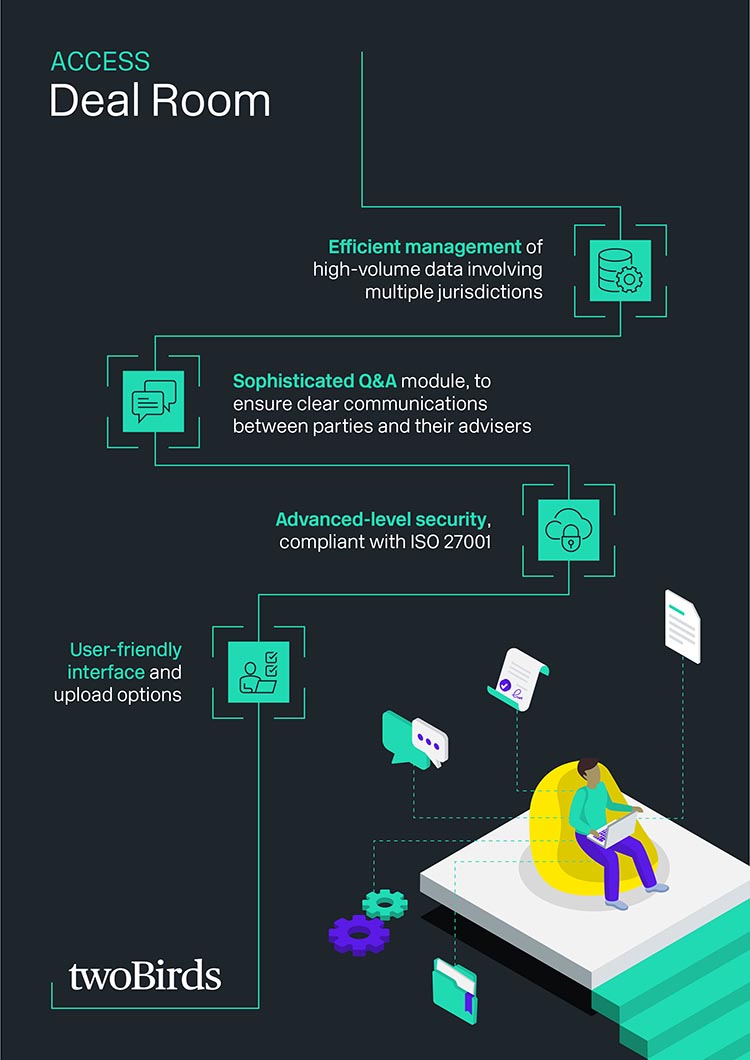 ACCESS
Deal Room

Efficient management of high-volume data involving multiple jurisdictions

Sophisticated Q&A module, to ensure clear communications between parties and their advisers

Advanced-level security, compliant with ISO 27001

User-friendly interface and upload options

twoBirds