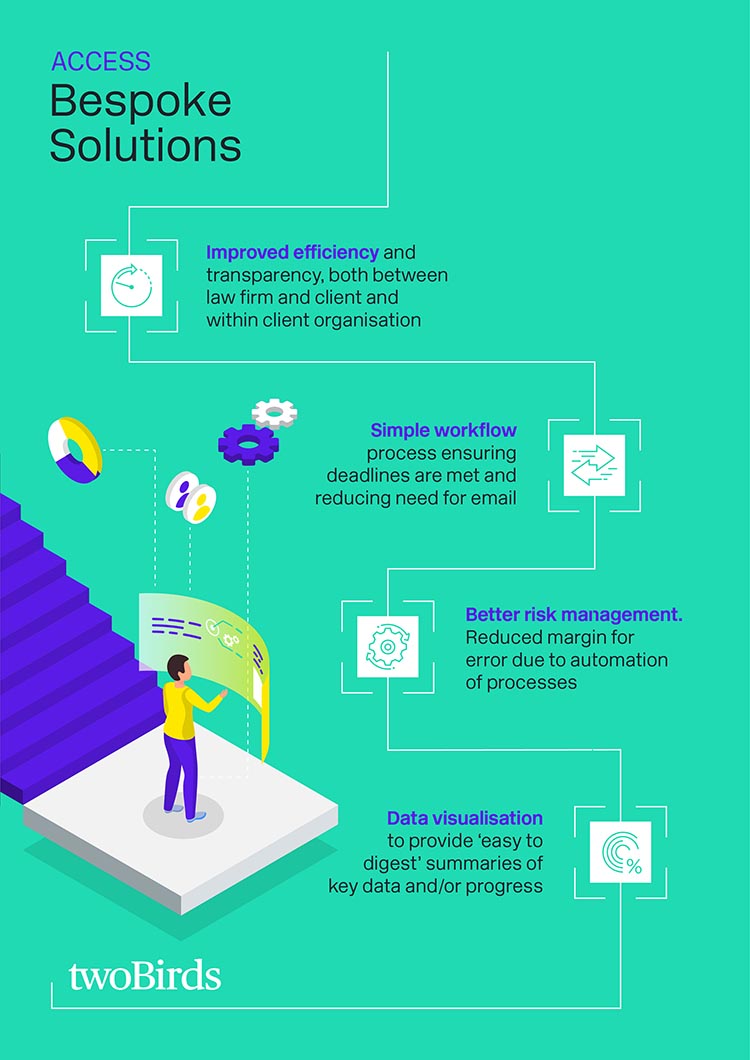 ACCESS
Bespoke Solutions

Improved efficiency and transparency, both between law firm and client and within client organisation

Simple workflow process ensuring deadlines are met and reducing need for email

Better risk management. Reduced margin for error due to automation of processes

Data visualisation to provide 'easy to digest' summaries of key data and/or progress

%

twoBirds